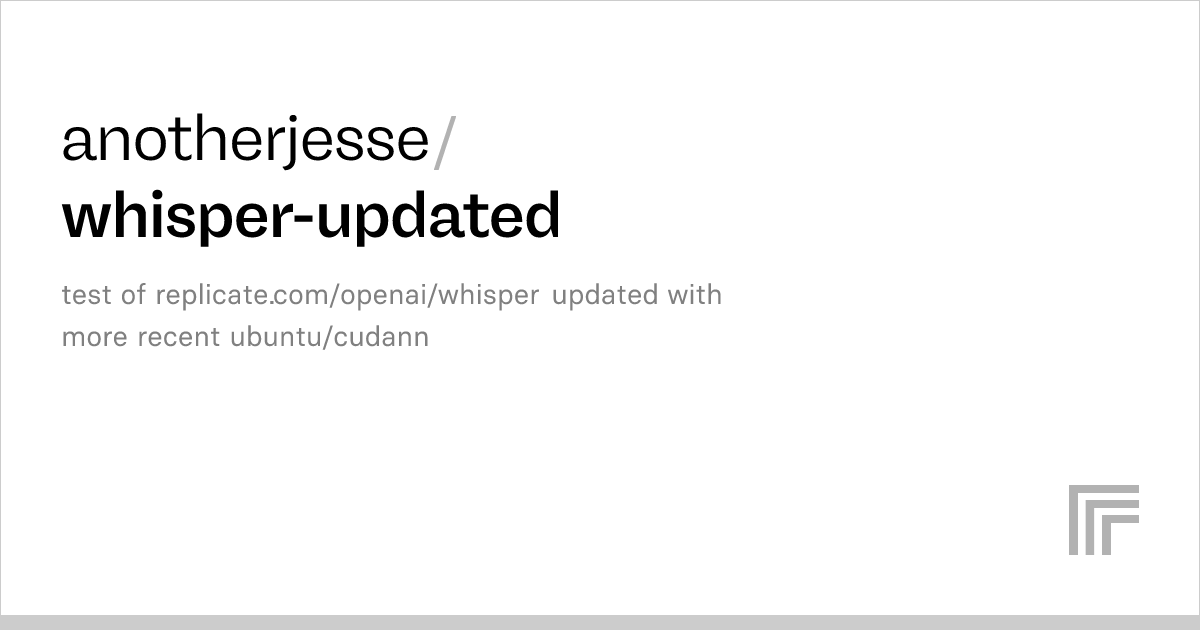 anotherjesse/
whisper-updated

test of replicate.com/openai/whisper updated with more recent ubuntu/cudann